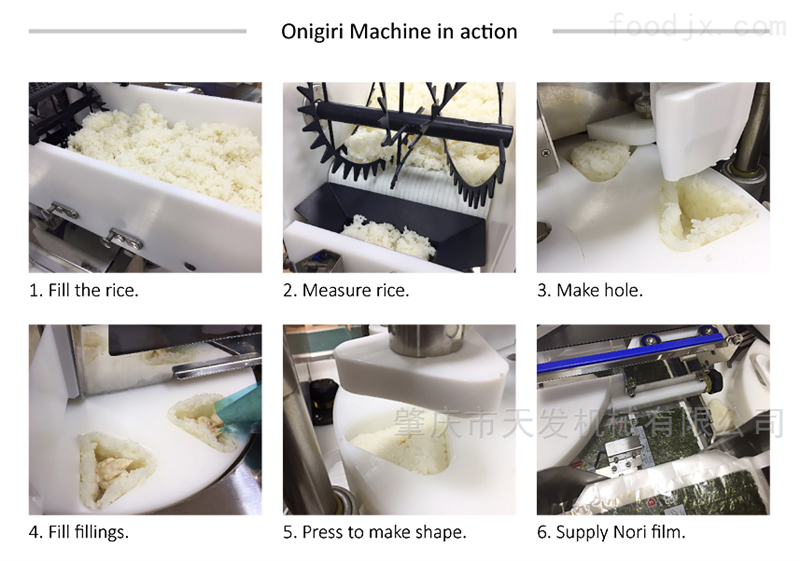 Onigiri Machine in action

1. Fill the rice.

2. Measure rice.

3. Make hole.

4. Fill fillings.

5. Press to make shape.

6. Supply Nori film.

foodjx.com

肇庆市天发机械有限公司